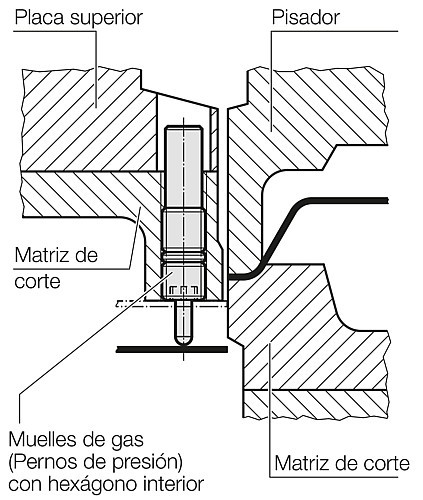 Placa superior

Pisador

Matriz de corte

Muelles de gas (Pernos de presión) con hexágono interior

Matriz de corte